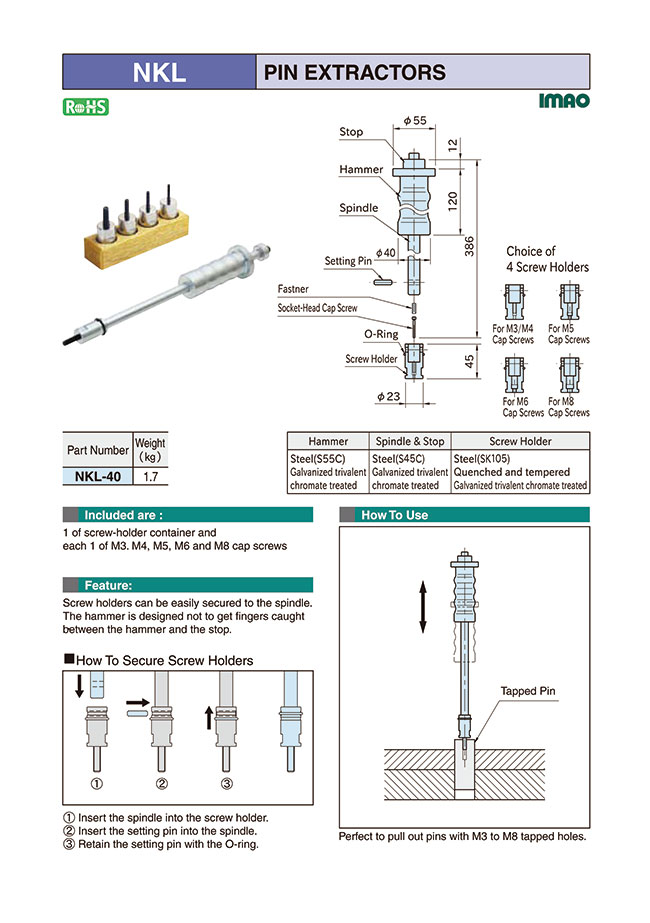 NKL PIN EXTRACTORS

RoHS

IMAO

Stop

Hammer

Spindle

Setting Pin

Fastner

Socket-Head Cap Screw

O-Ring

Screw Holder

$\phi 55$

12

120

386

$\phi 40$

45

$\phi 23$

Choice of 4 Screw Holders

For M3/M4 Cap Screws

For M5 Cap Screws

For M6 Cap Screws

For M8 Cap Screws

| Part Number | Weight (kg) |
|---|---|
| NKL-40 | 1.7 |

| Hammer | Spindle & Stop | Screw Holder |
|---|---|---|
| Steel(S55C) Galvanized trivalent chromate treated | Steel(S45C) Galvanized trivalent chromate treated | Steel(SK105) Quenched and tempered Galvanized trivalent chromate treated |

Included are :

1 of screw-holder container and each 1 of M3, M4, M5, M6 and M8 cap screws

Feature:

Screw holders can be easily secured to the spindle. The hammer is designed not to get fingers caught between the hammer and the stop.

■How To Secure Screw Holders

①

②

③

① Insert the spindle into the screw holder.
② Insert the setting pin into the spindle.
③ Retain the setting pin with the O-ring.

How To Use

Tapped Pin

Perfect to pull out pins with M3 to M8 tapped holes.